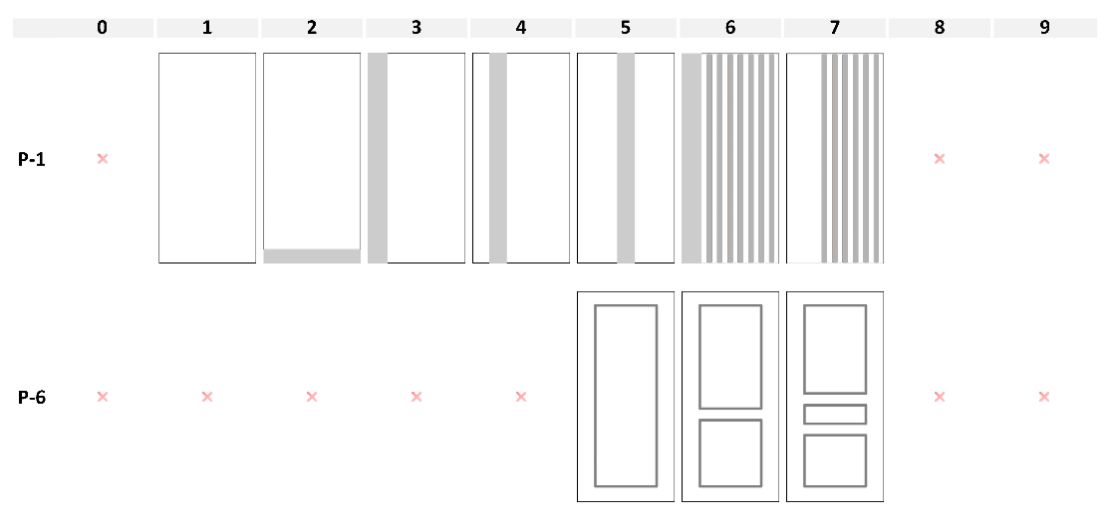 |  | 0 | 1 | 2 | 3 | 4 | 5 | 6 | 7 | 8 | 9 |
|---|---|---|---|---|---|---|---|---|---|---|
| P-1 | × |  |  |  |  |  |  |  | × | × |
| P-6 | × | × | × | × | × |  |  |  | × | × |