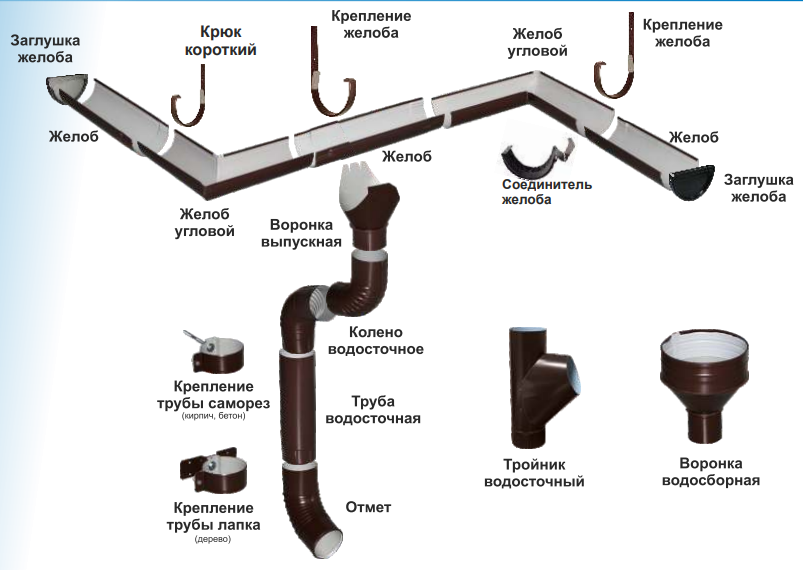 Заглушка желоба

Крюк короткий

Крепление желоба

Желоб угловой

Крепление желоба

Желоб

Желоб

Желоб

Заглушка желоба

Соединитель желоба

Желоб угловой

Воронка выпускная

Колено водосточное

Крепление трубы саморез
(кирпич, бетон)

Труба водосточная

Крепление трубы лапка
(дерево)

Отмет

Тройник водосточный

Воронка водосборная